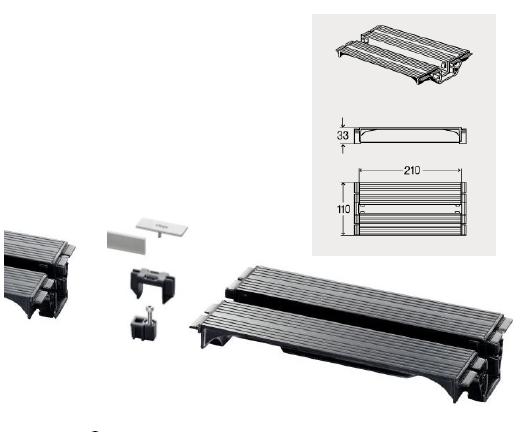 33

210

110