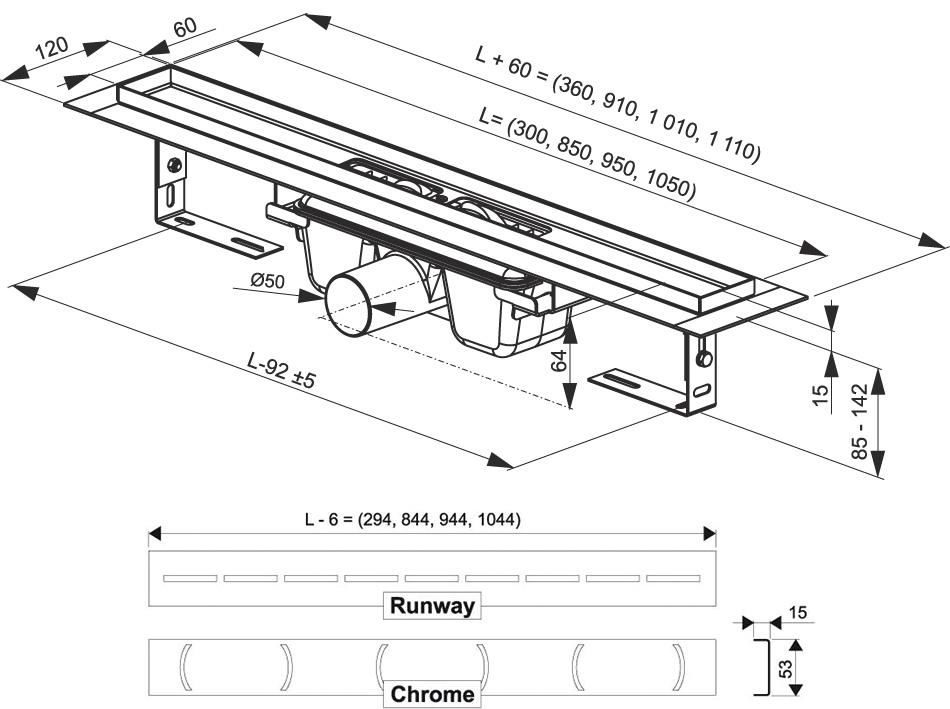 120
60
L + 60 = (360, 910, 1 010, 1 110)
L= (300, 850, 950, 1050)
Ø50
L-92 ±5
64
15
85 - 142
L - 6 = (294, 844, 944, 1044)
Runway
Chrome
15
53